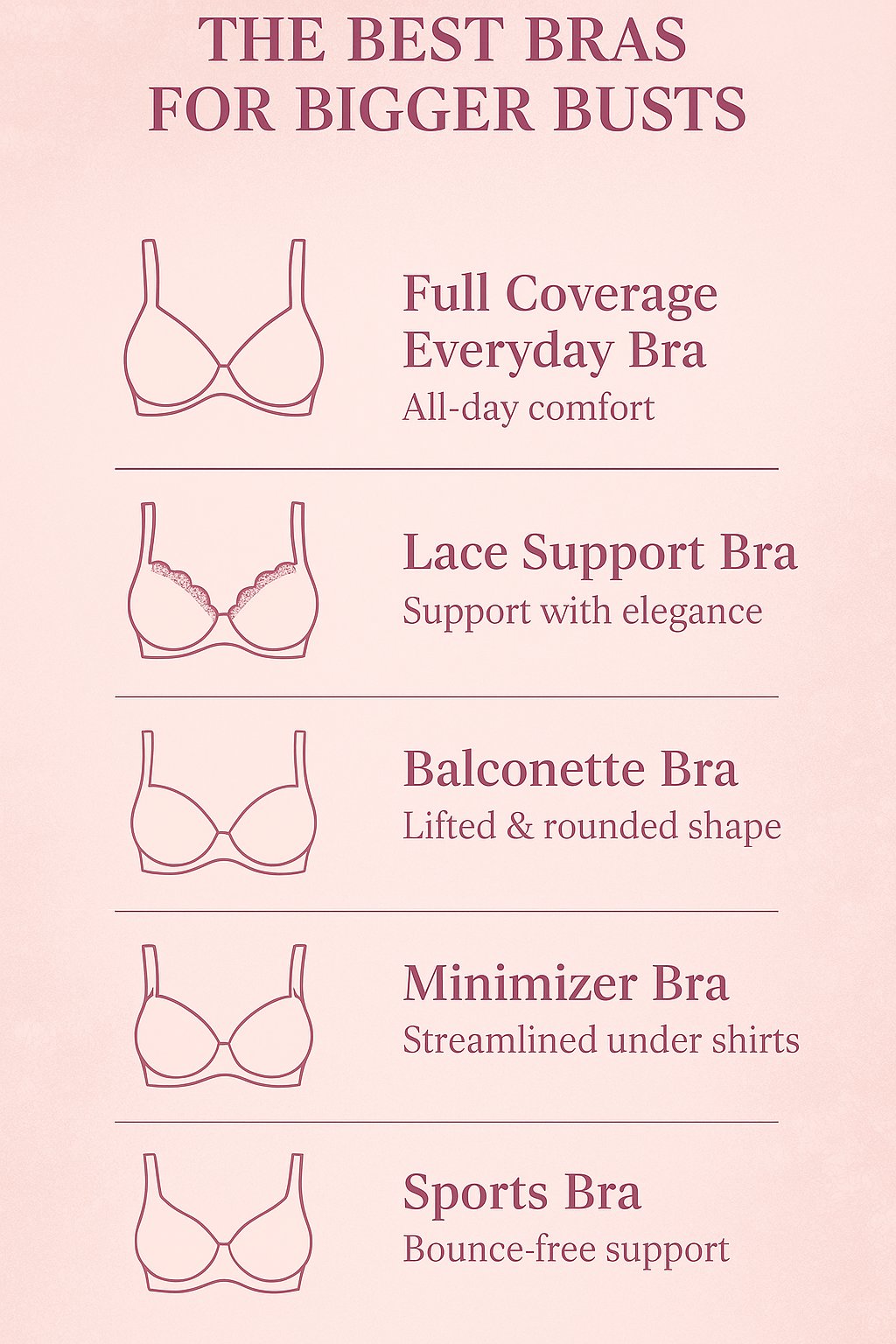 THE BEST BRAS
FOR BIGGER BUSTS

Full Coverage Everyday Bra
All-day comfort

Lace Support Bra
Support with elegance

Balconette Bra
Lifted & rounded shape

Minimizer Bra
Streamlined under shirts

Sports Bra
Bounce-free support